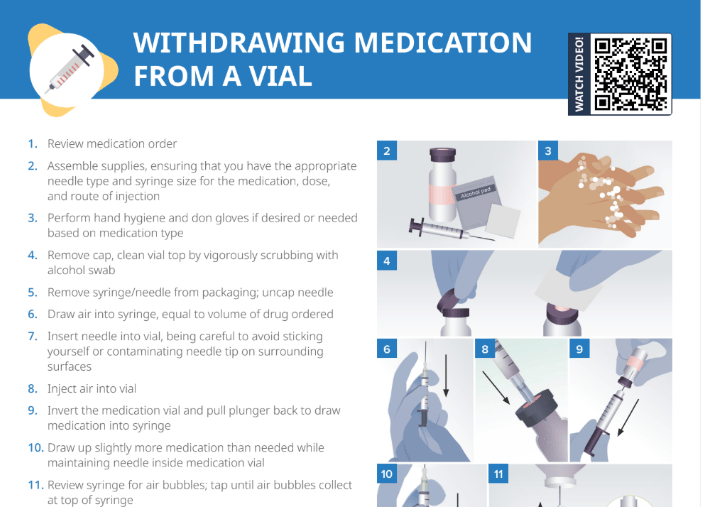 WITHDRAWING MEDICATION FROM A VIAL

WATCH VIDEO!

1. Review medication order
2. Assemble supplies, ensuring that you have the appropriate needle type and syringe size for the medication, dose, and route of injection
3. Perform hand hygiene and don gloves if desired or needed based on medication type
4. Remove cap, clean vial top by vigorously scrubbing with alcohol swab
5. Remove syringe/needle from packaging; uncap needle
6. Draw air into syringe, equal to volume of drug ordered
7. Insert needle into vial, being careful to avoid sticking yourself or contaminating needle tip on surrounding surfaces
8. Inject air into vial
9. Invert the medication vial and pull plunger back to draw medication into syringe
10. Draw up slightly more medication than needed while maintaining needle inside medication vial
11. Review syringe for air bubbles; tap until air bubbles collect at top of syringe

2

Alcohol pad

3

4

6

8

9

10

11