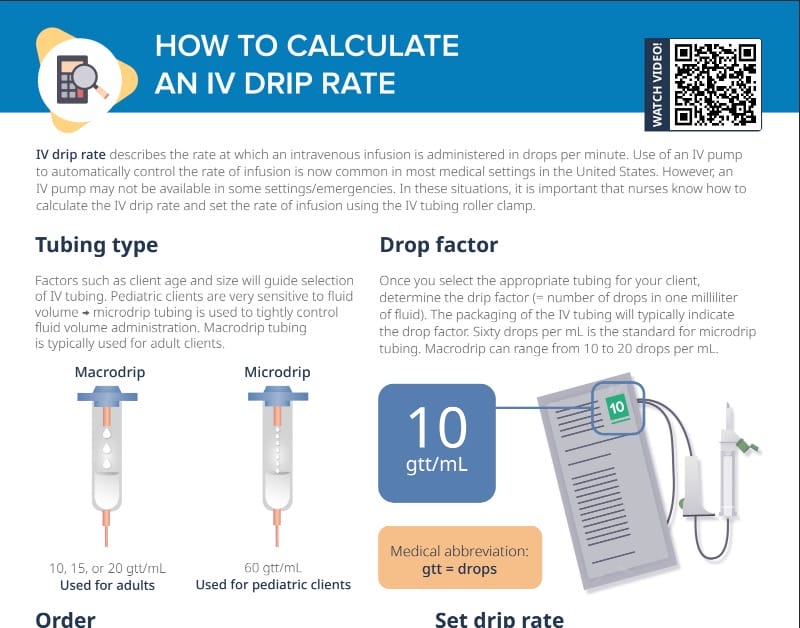 HOW TO CALCULATE AN IV DRIP RATE

WATCH VIDEO!

IV drip rate describes the rate at which an intravenous infusion is administered in drops per minute. Use of an IV pump to automatically control the rate of infusion is now common in most medical settings in the United States. However, an IV pump may not be available in some settings/emergencies. In these situations, it is important that nurses know how to calculate the IV drip rate and set the rate of infusion using the IV tubing roller clamp.

Tubing type

Factors such as client age and size will guide selection of IV tubing. Pediatric clients are very sensitive to fluid volume → microdrip tubing is used to tightly control fluid volume administration. Macrodrip tubing is typically used for adult clients.

Macrodrip

10, 15, or 20 gtt/mL
Used for adults

Microdrip

60 gtt/mL
Used for pediatric clients

Drop factor

Once you select the appropriate tubing for your client, determine the drip factor (= number of drops in one milliliter of fluid). The packaging of the IV tubing will typically indicate the drop factor. Sixty drops per mL is the standard for microdrip tubing. Macrodrip can range from 10 to 20 drops per mL.

10
gtt/mL

10

Medical abbreviation:
gtt = drops

Order

Set drip rate